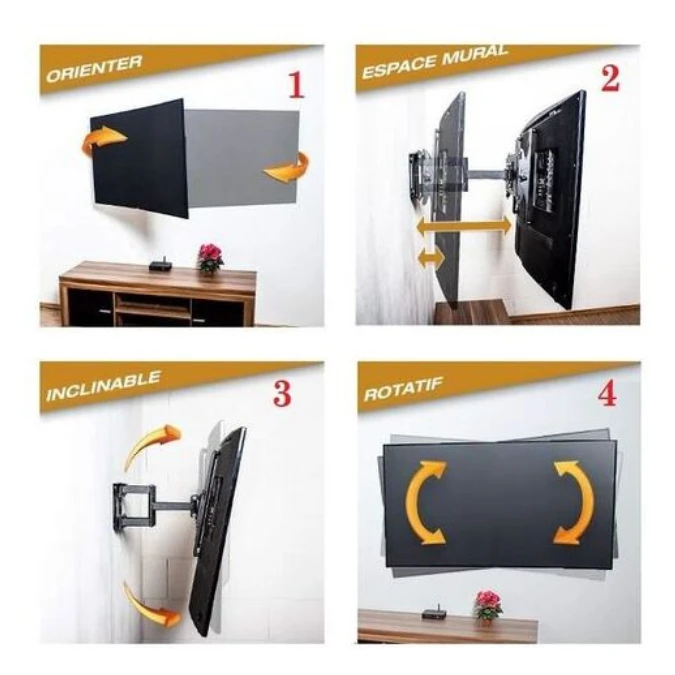 ORIENTER
1

ESPACE MURAL
2

INCLINABLE
3

ROTATIF
4